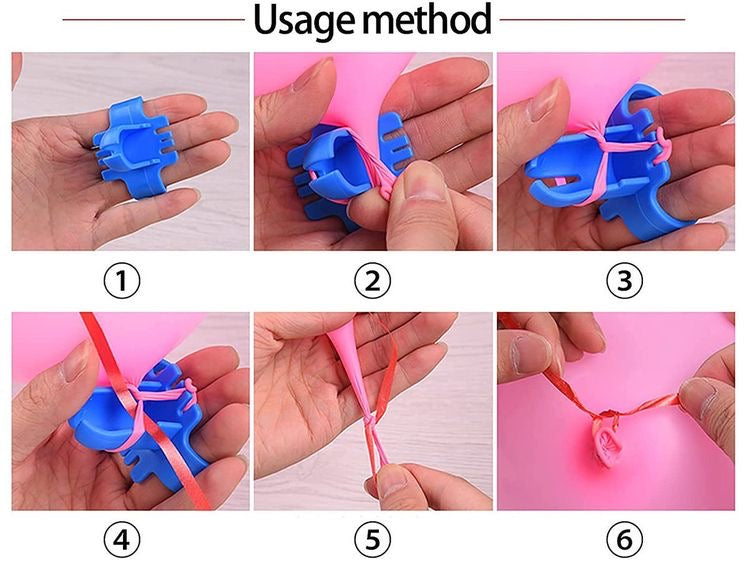 Usage method

①

②

③

④

⑤

⑥